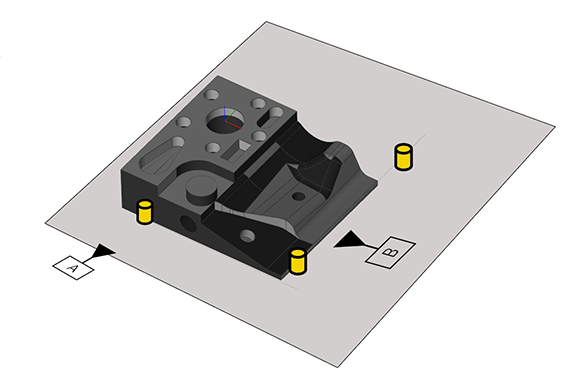 A

B